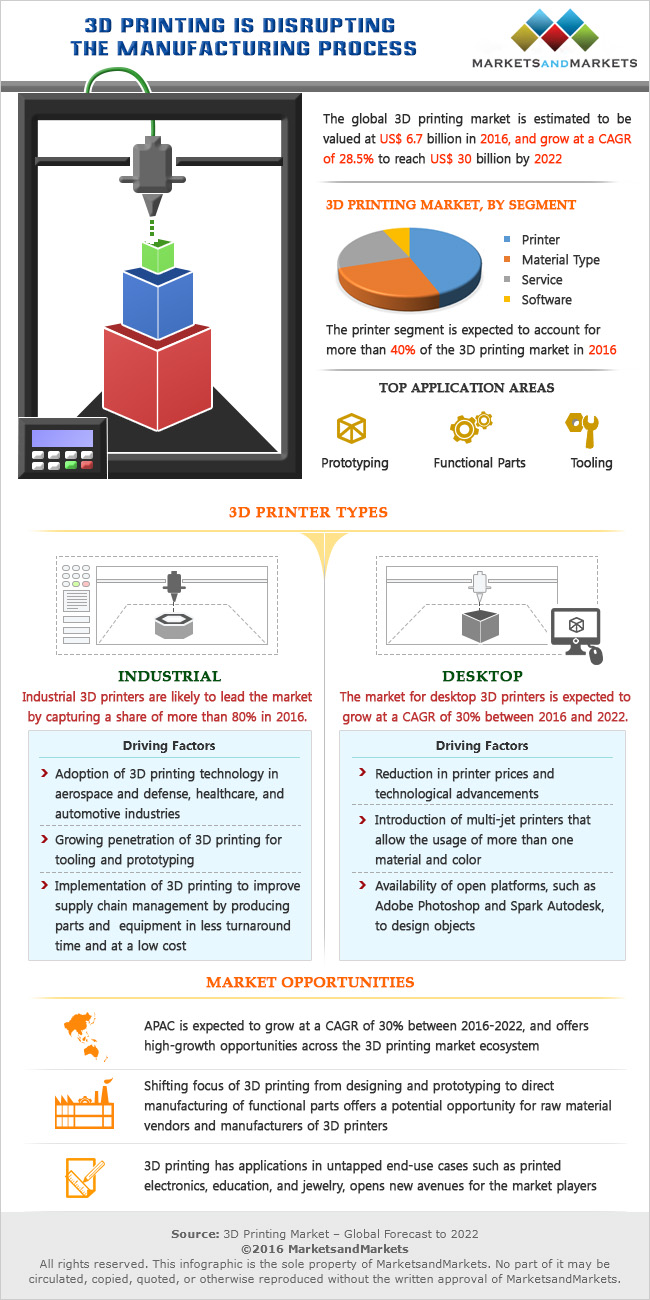 3D PRINTING IS DISRUPTING THE MANUFACTURING PROCESS

MARKETSANDMARKETS

The global 3D printing market is estimated to be valued at US$ 6.7 billion in 2016, and grow at a CAGR of 28.5% to reach US$ 30 billion by 2022

3D PRINTING MARKET, BY SEGMENT

Printer
Material Type
Service
Software

The printer segment is expected to account for more than 40% of the 3D printing market in 2016

TOP APPLICATION AREAS

Prototyping
Functional Parts
Tooling

3D PRINTER TYPES

INDUSTRIAL

Industrial 3D printers are likely to lead the market by capturing a share of more than 80% in 2016.

Driving Factors

Adoption of 3D printing technology in aerospace and defense, healthcare, and automotive industries

Growing penetration of 3D printing for tooling and prototyping

Implementation of 3D printing to improve supply chain management by producing parts and equipment in less turnaround time and at a low cost

DESKTOP

The market for desktop 3D printers is expected to grow at a CAGR of 30% between 2016 and 2022.

Driving Factors

Reduction in printer prices and technological advancements

Introduction of multi-jet printers that allow the usage of more than one material and color

Availability of open platforms, such as Adobe Photoshop and Spark Autodesk, to design objects

MARKET OPPORTUNITIES

APAC is expected to grow at a CAGR of 30% between 2016-2022, and offers high-growth opportunities across the 3D printing market ecosystem

Shifting focus of 3D printing from designing and prototyping to direct manufacturing of functional parts offers a potential opportunity for raw material vendors and manufacturers of 3D printers

3D printing has applications in untapped end-use cases such as printed electronics, education, and jewelry, opens new avenues for the market players

Source: 3D Printing Market – Global Forecast to 2022
©2016 MarketsandMarkets
All rights reserved. This infographic is the sole property of MarketsandMarkets. No part of it may be circulated, copied, quoted, or otherwise reproduced without the written approval of MarketsandMarkets.