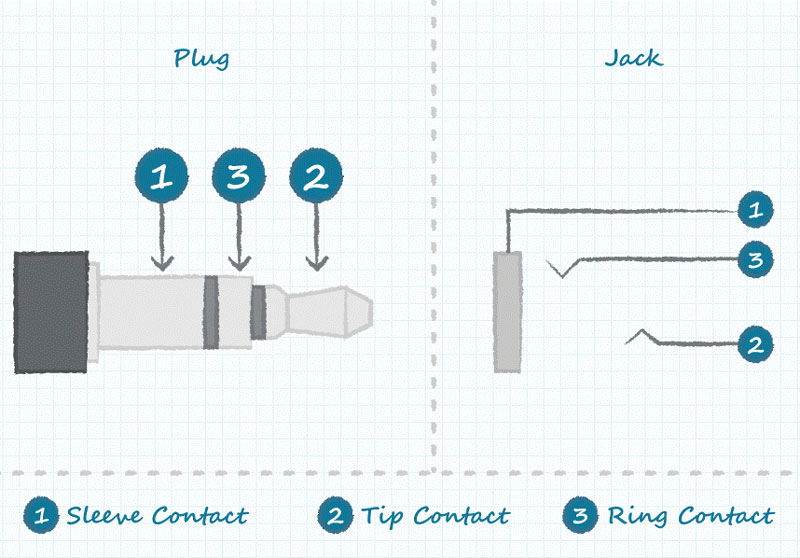 Plug

1 3 2

Jack

1
3
2

1 Sleeve Contact
2 Tip Contact
3 Ring Contact