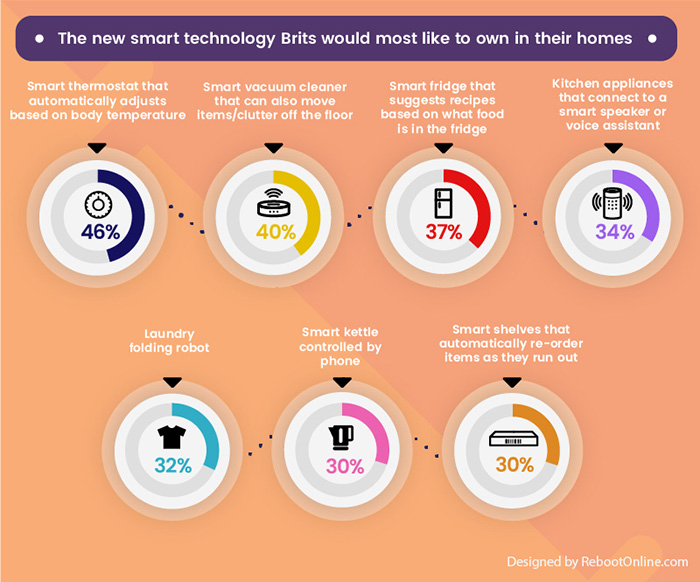 The new smart technology Brits would most like to own in their homes

Smart thermostat that automatically adjusts based on body temperature

46%

Smart vacuum cleaner that can also move items/clutter off the floor

40%

Smart fridge that suggests recipes based on what food is in the fridge

37%

Kitchen appliances that connect to a smart speaker or voice assistant

34%

Laundry folding robot

32%

Smart kettle controlled by phone

30%

Smart shelves that automatically re-order items as they run out

30%

Designed by RebootOnline.com