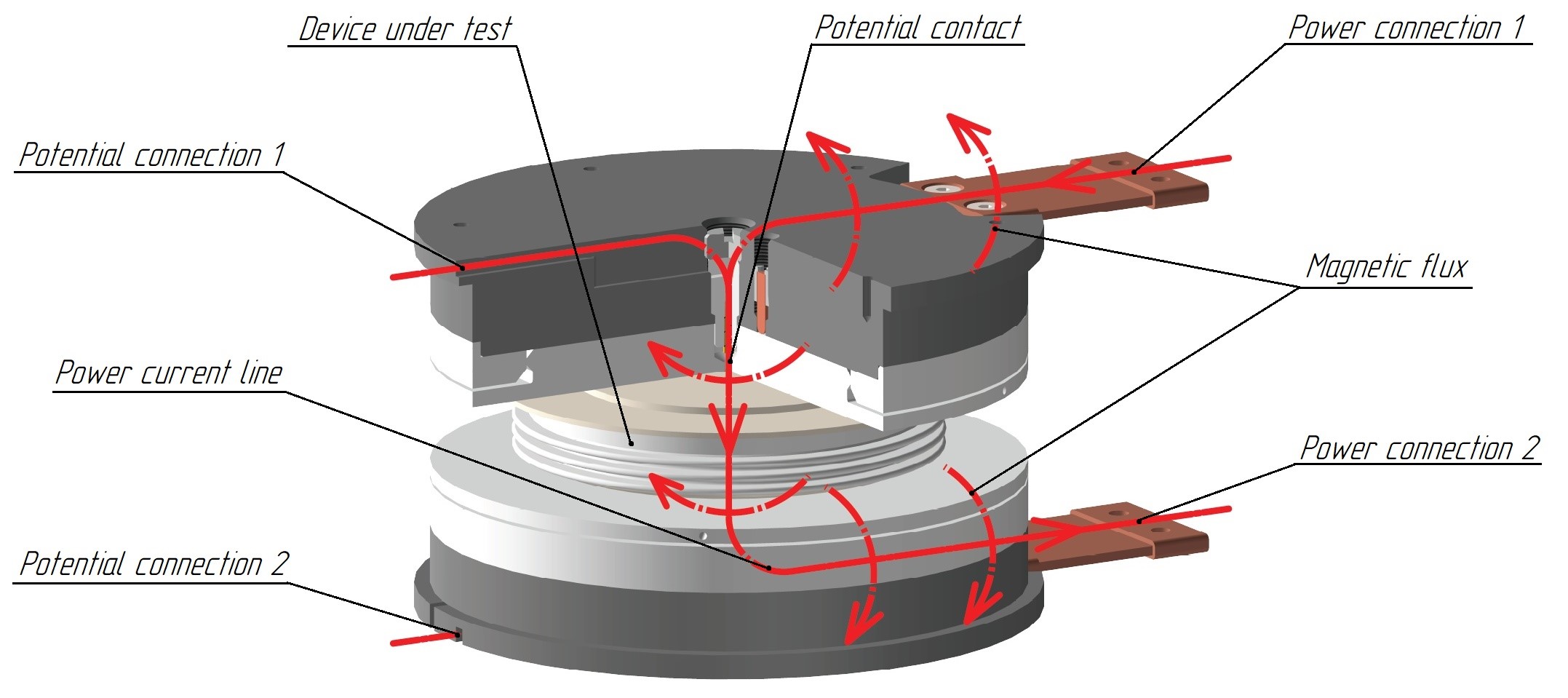 Device under test

Potential contact

Power connection 1

Potential connection 1

Magnetic flux

Power current line

Power connection 2

Potential connection 2