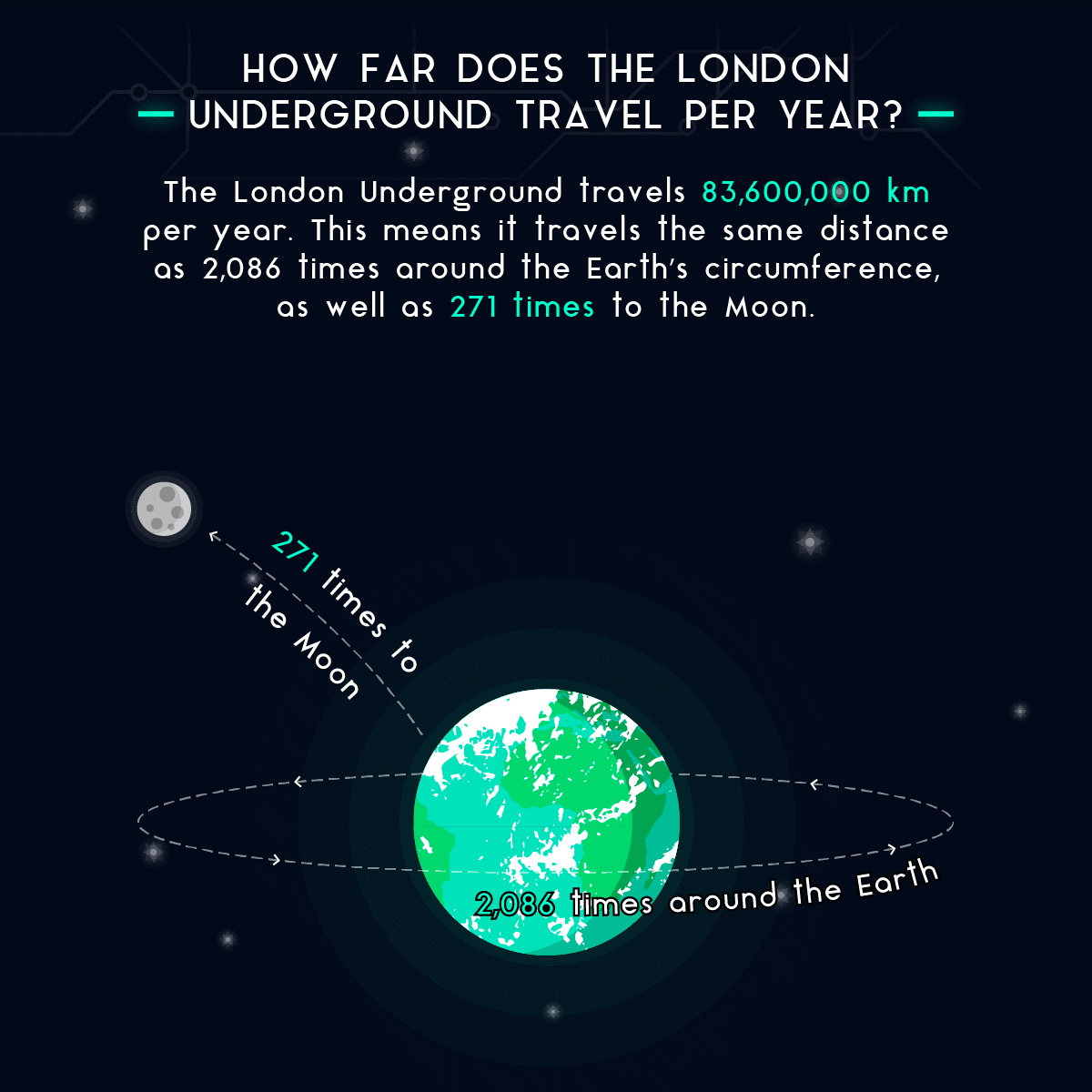 HOW FAR DOES THE LONDON UNDERGROUND TRAVEL PER YEAR?

The London Underground travels 83,600,000 km per year. This means it travels the same distance as 2,086 times around the Earth's circumference, as well as 271 times to the Moon.

271 times to the Moon

2,086 times around the Earth