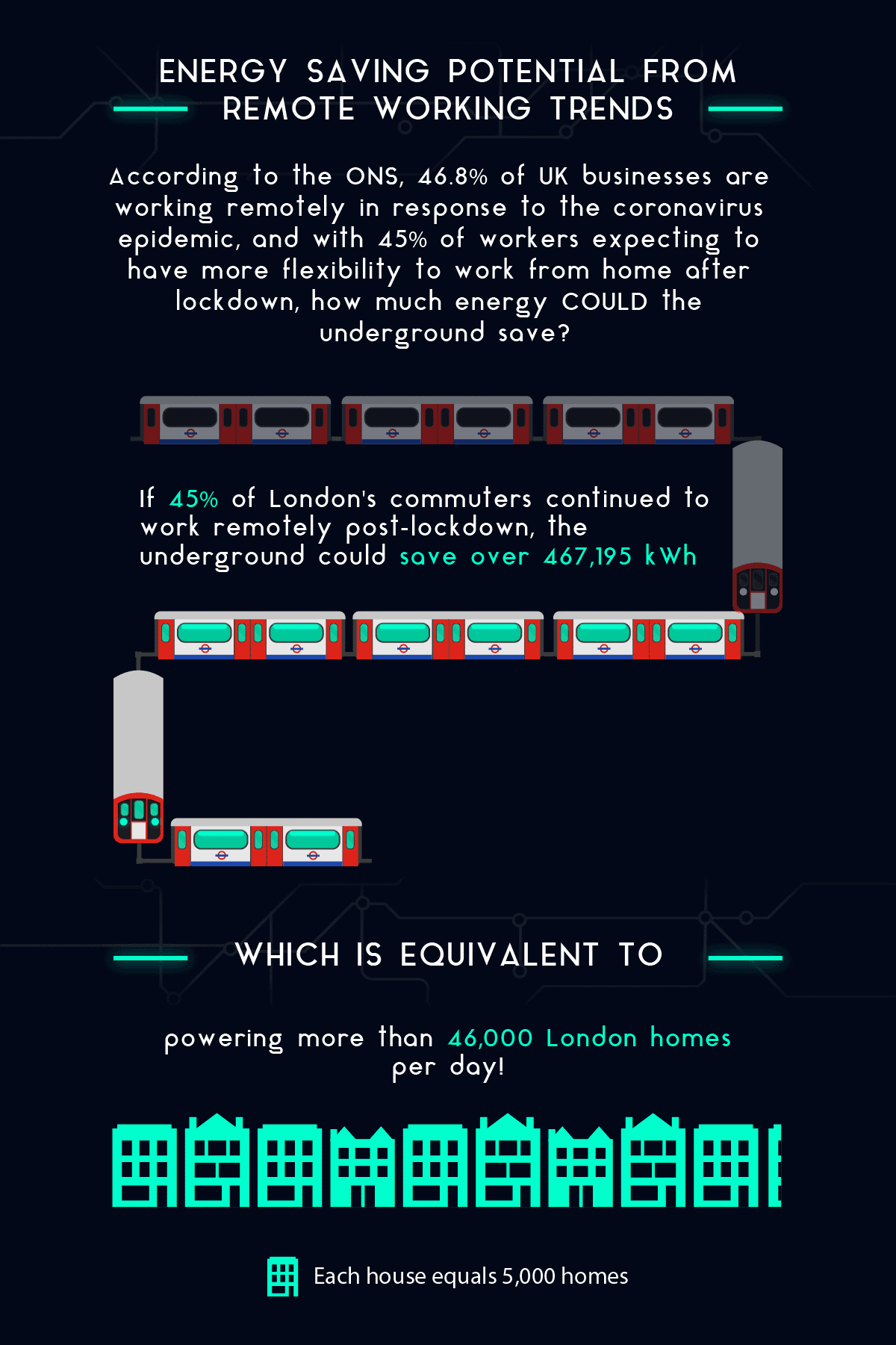 ENERGY SAVING POTENTIAL FROM REMOTE WORKING TRENDS

According to the ONS, 46.8% of UK businesses are working remotely in response to the coronavirus epidemic, and with 45% of workers expecting to have more flexibility to work from home after lockdown, how much energy COULD the underground save?

If 45% of London's commuters continued to work remotely post-lockdown, the underground could save over 467,195 kWh

WHICH IS EQUIVALENT TO

powering more than 46,000 London homes per day!

Each house equals 5,000 homes