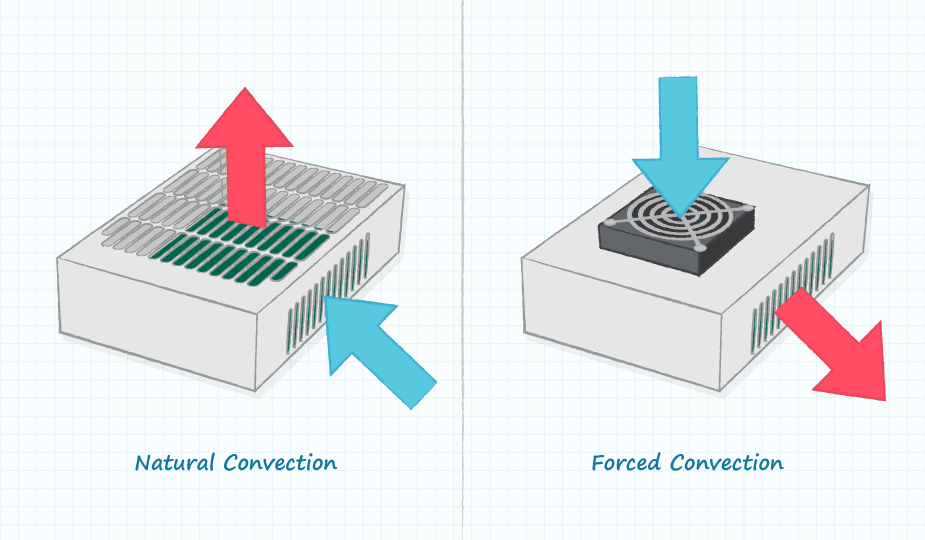 Natural Convection

Forced Convection