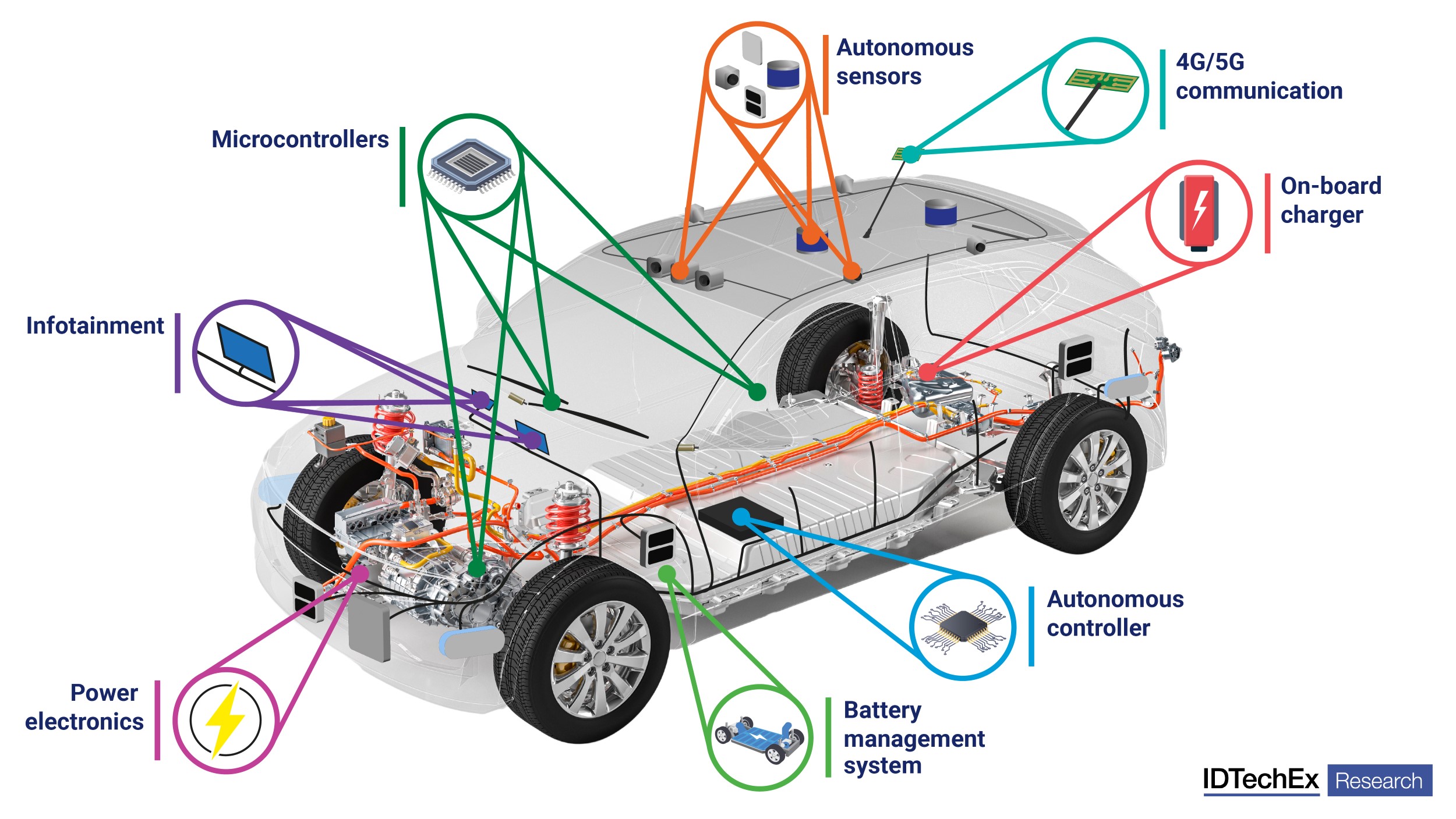 Autonomous sensors

4G/5G communication

Microcontrollers

On-board charger

Infotainment

Autonomous controller

Power electronics

Battery management system

IDTechEx Research