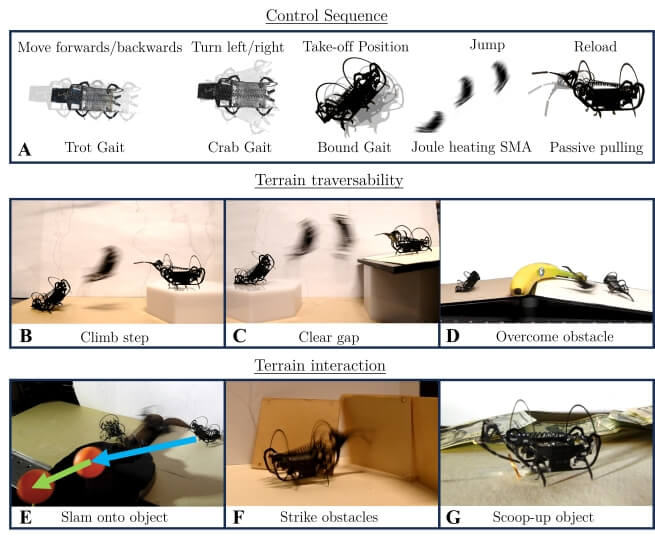 Control Sequence

Move forwards/backwards

Turn left/right

Take-off Position

Jump

Reload

A

Trot Gait

Crab Gait

Bound Gait

Joule heating SMA

Passive pulling

Terrain traversability

B Climb step

C Clear gap

D Overcome obstacle

Terrain interaction

E Slam onto object

F Strike obstacles

G Scoop-up object